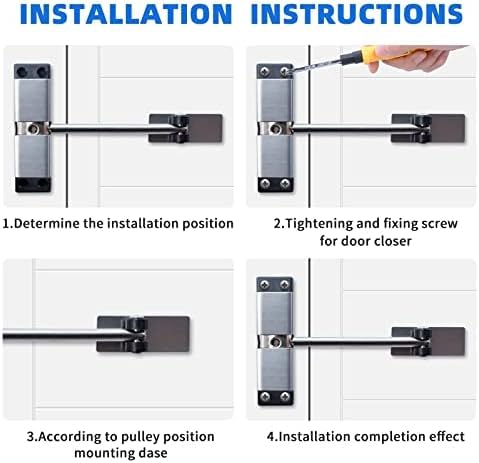 INSTALLATION INSTRUCTIONS

1.Determine the installation position

2.Tightening and fixing screw for door closer

3.According to pulley position mounting dase

4.Installation completion effect