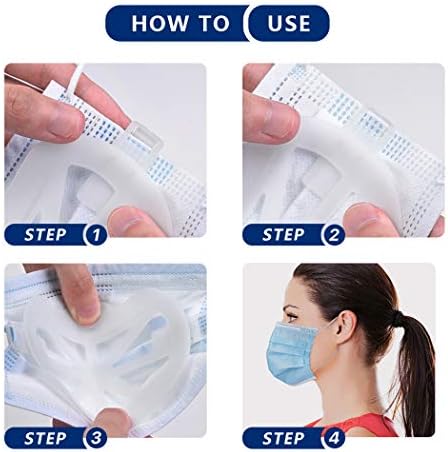 HOW TO USE

STEP 1

STEP 2

STEP 3

STEP 4