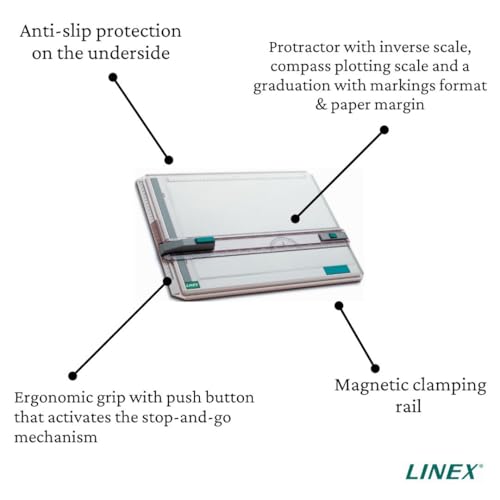 Anti-slip protection on the underside

Protractor with inverse scale, compass plotting scale and a graduation with markings format & paper margin

LINEX

Ergonomic grip with push button that activates the stop-and-go mechanism

Magnetic clamping rail

LINEX®