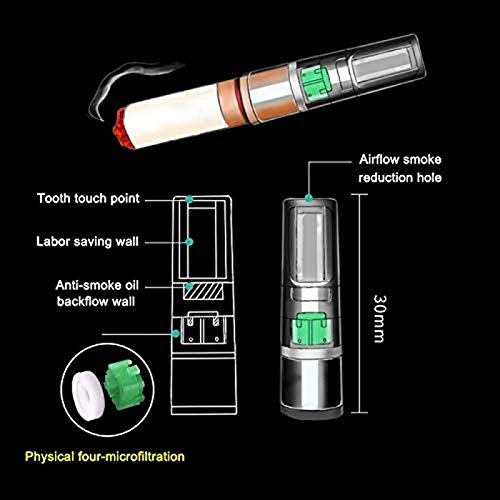 Airflow smoke reduction hole

Tooth touch point

Labor saving wall

Anti-smoke oil backflow wall

30mm

Physical four-microfiltration