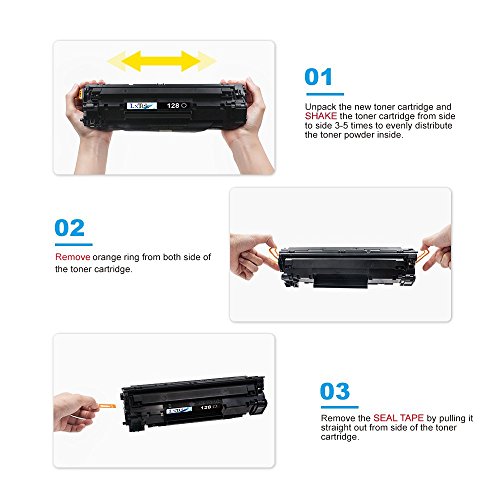 LxTek 128

01

Unpack the new toner cartridge and SHAKE the toner cartridge from side to side 3-5 times to evenly distribute the toner powder inside.

02

Remove orange ring from both side of the toner cartridge.

LxTek 128

03

Remove the SEAL TAPE by pulling it straight out from side of the toner cartridge.