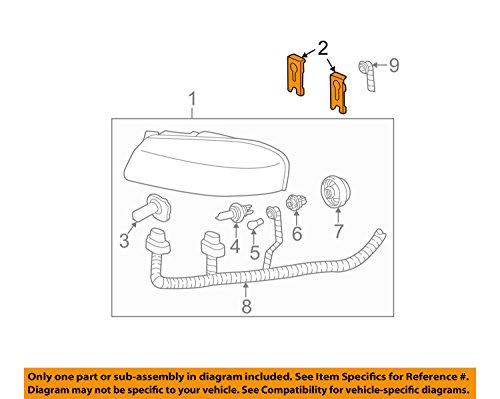 2
9
1
3
4
5
6
7
8

Only one part or sub-assembly in diagram included. See Item Specifics for Reference #. Diagram may not be specific to your vehicle. See Compatibility for vehicle-specific diagrams.