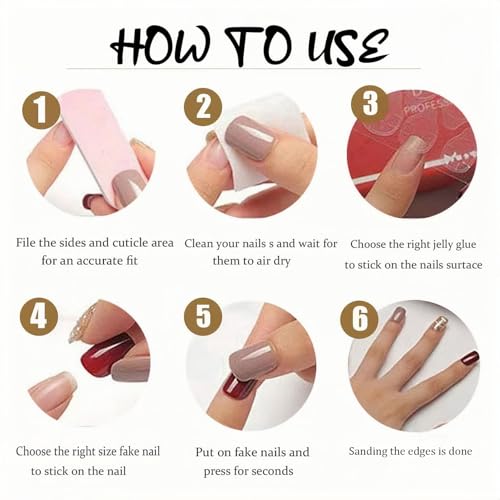 HOW TO USE

1

File the sides and cuticle area for an accurate fit

2

Clean your nails s and wait for them to air dry

3

PROFESS

Choose the right jelly glue to stick on the nails surtace

4

Choose the right size fake nail to stick on the nail

5

Put on fake nails and press for seconds

6

Sanding the edges is done