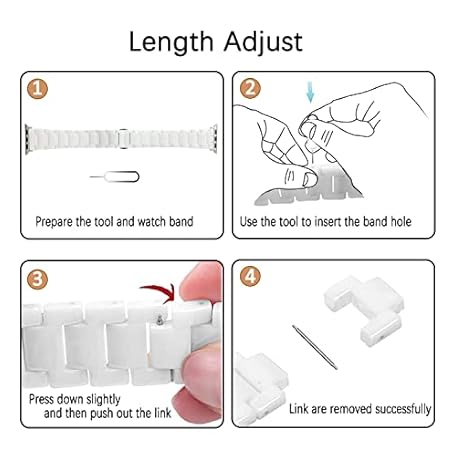 Length Adjust

1

Prepare the tool and watch band

2

Use the tool to insert the band hole

3

Press down slightly and then push out the link

4

Link are removed successfully