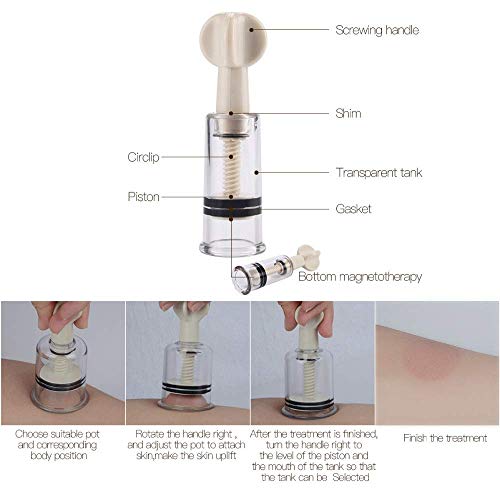 Screwing handle

Shim

Circlip

Transparent tank

Piston

Gasket

Bottom magnetotherapy

Choose suitable pot and corresponding body position

Rotate the handle right , and adjust the pot to attach skin,make the skin uplift

After the treatment is finished, turn the handle right to the level of the piston and the mouth of the tank so that the tank can be Selected

Finish the treatment