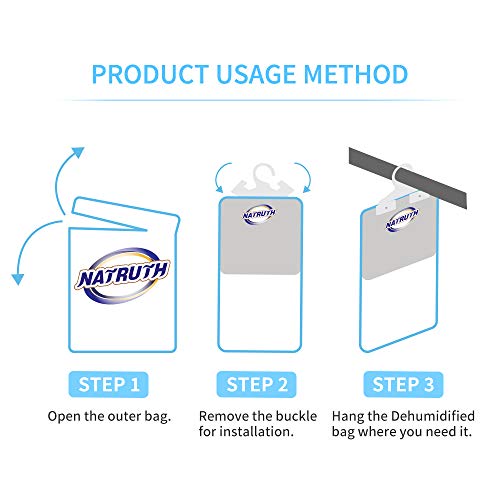 PRODUCT USAGE METHOD

NATRUTH

NATRUTH

NATRUTH

STEP 1

Open the outer bag.

STEP 2

Remove the buckle for installation.

STEP 3

Hang the Dehumidified bag where you need it.