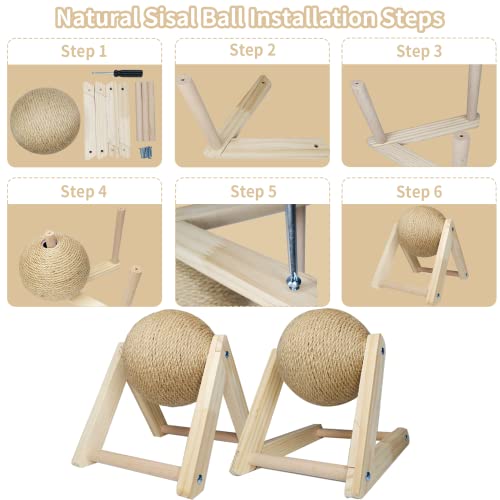 Natural Sisal Ball Installation Steps

Step 1

Step 2

Step 3

Step 4

Step 5

Step 6