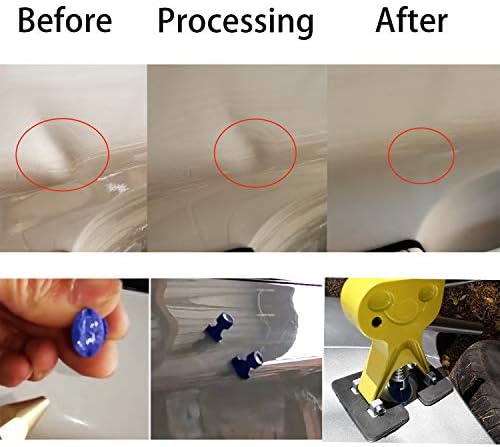 Before Processing After