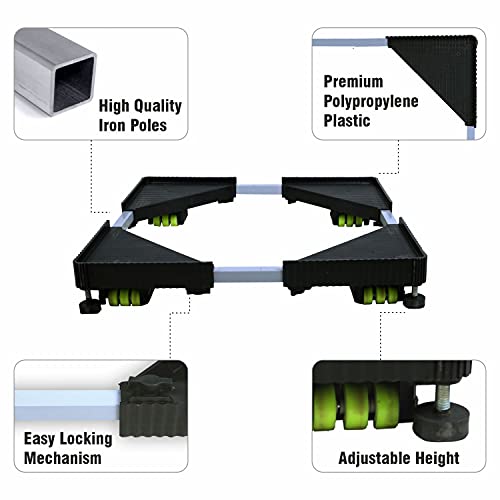 High Quality Iron Poles

Premium Polypropylene Plastic

Easy Locking Mechanism

Adjustable Height