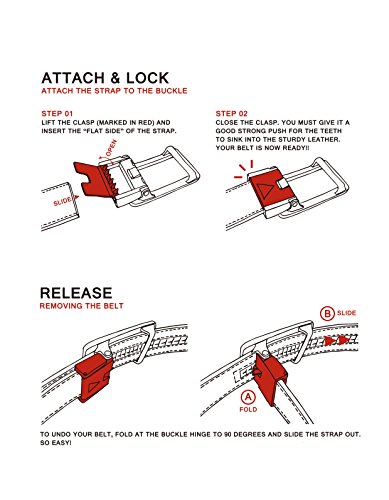 ATTACH & LOCK
ATTACH THE STRAP TO THE BUCKLE

STEP 01
LIFT THE CLASP (MARKED IN RED) AND INSERT THE "FLAT SIDE" OF THE STRAP.

OPEN

SLIDE

STEP 02
CLOSE THE CLASP. YOU MUST GIVE IT A GOOD STRONG PUSH FOR THE TEETH TO SINK INTO THE STURDY LEATHER. YOUR BELT IS NOW READY!!

RELEASE
REMOVING THE BELT

B SLIDE

A FOLD

TO UNDO YOUR BELT, FOLD AT THE BUCKLE HINGE TO 90 DEGREES AND SLIDE THE STRAP OUT. SO EASY!