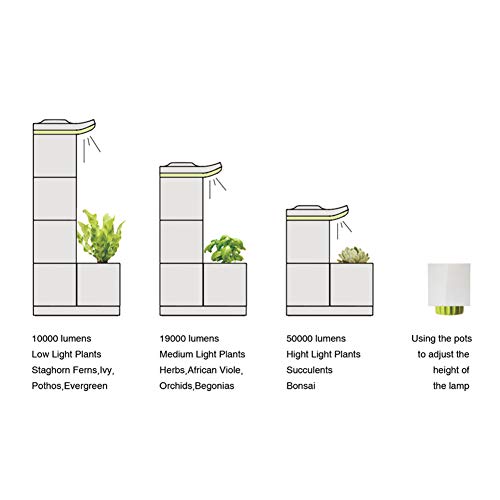 10000 lumens
Low Light Plants
Staghorn Ferns,Ivy,
Pothos,Evergreen

19000 lumens
Medium Light Plants
Herbs,African Viole,
Orchids,Begonias

50000 lumens
Hight Light Plants
Succulents
Bonsai

Using the pots
to adjust the
height of
the lamp