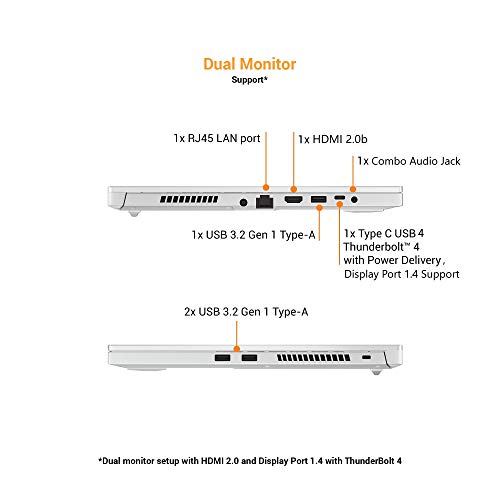 Dual Monitor
Support*

1x RJ45 LAN port

1x HDMI 2.0b

1x Combo Audio Jack

1x USB 3.2 Gen 1 Type-A

1x Type C USB 4
Thunderbolt™ 4
with Power Delivery,
Display Port 1.4 Support

2x USB 3.2 Gen 1 Type-A

*Dual monitor setup with HDMI 2.0 and Display Port 1.4 with ThunderBolt 4