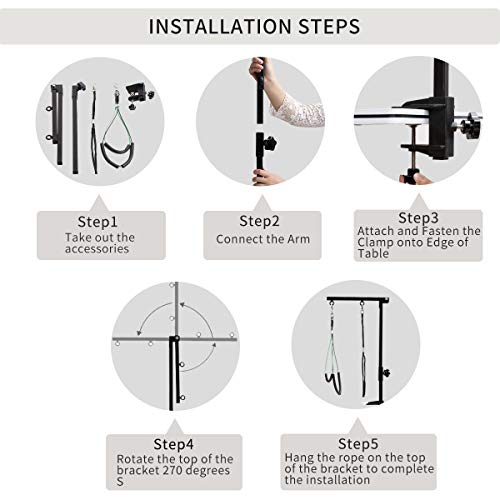 INSTALLATION STEPS

Step1
Take out the accessories

Step2
Connect the Arm

Step3
Attach and Fasten the Clamp onto Edge of Table

Step4
Rotate the top of the bracket 270 degrees S

Step5
Hang the rope on the top of the bracket to complete the installation