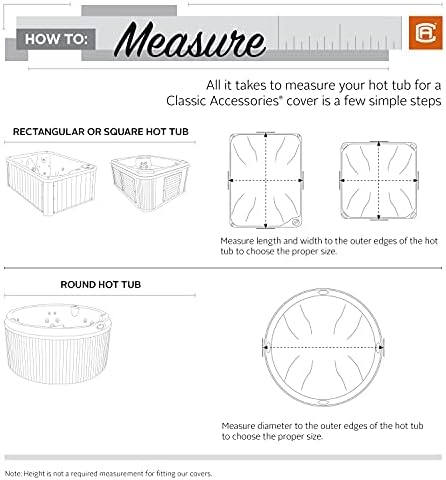 HOW TO: Measure

All it takes to measure your hot tub for a Classic Accessories® cover is a few simple steps

RECTANGULAR OR SQUARE HOT TUB

Measure length and width to the outer edges of the hot tub to choose the proper size.

ROUND HOT TUB

Measure diameter to the outer edges of the hot tub to choose the proper size.

Note: Height is not a required measurement for fitting our covers.