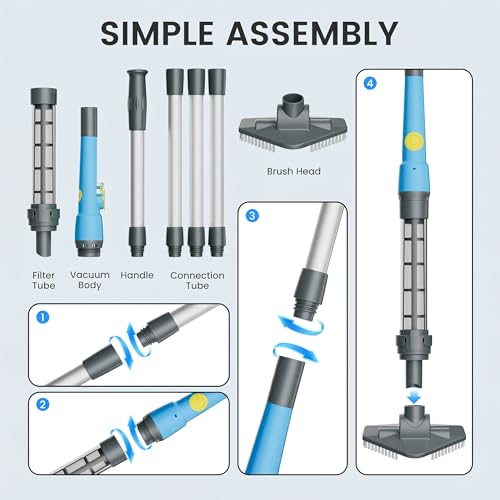 SIMPLE ASSEMBLY

Filter Tube

Vacuum Body

Handle

Connection Tube

Brush Head

1

2

3

4