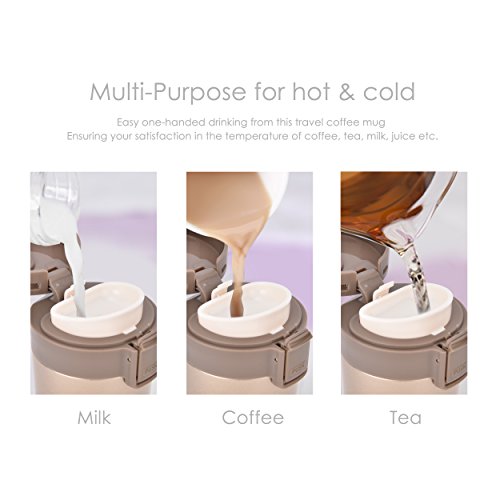 Multi-Purpose for hot & cold

Easy one-handed drinking from this travel coffee mug
Ensuring your satisfaction in the temperature of coffee, tea, milk, juice etc.

Milk

Coffee

Tea