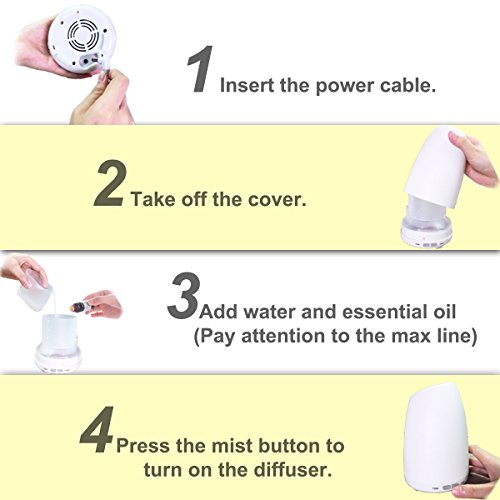 1 Insert the power cable.

2 Take off the cover.

3 Add water and essential oil (Pay attention to the max line)

4 Press the mist button to turn on the diffuser.