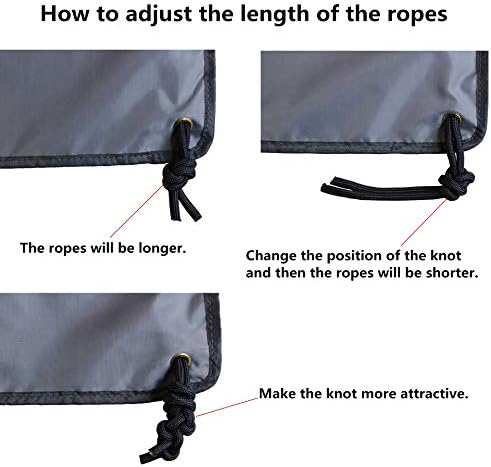 How to adjust the length of the ropes

The ropes will be longer.

Change the position of the knot and then the ropes will be shorter.

Make the knot more attractive.