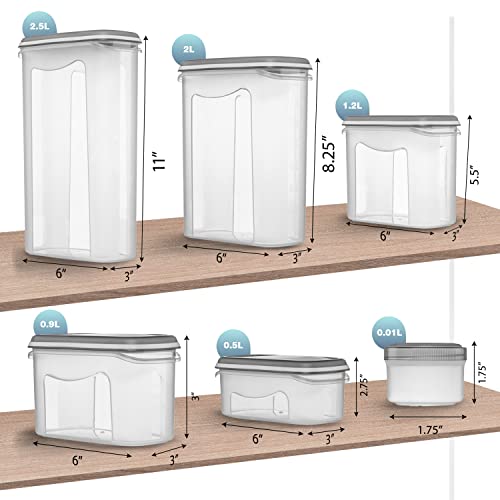 2.5L

11"

6"

3"

2L

8.25"

6"

3"

1.2L

5.5"

6"

3"

0.9L

3"

6"

3"

0.5L

2.75"

6"

3"

0.01L

1.75"

1.75"