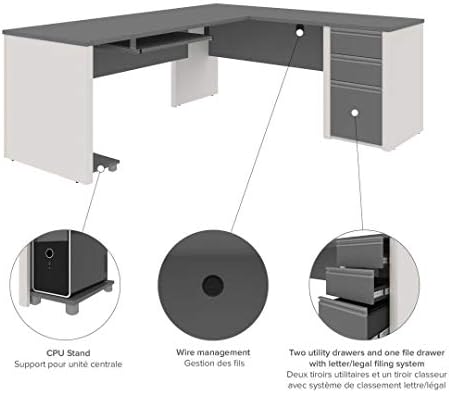 CPU Stand
Support pour unité centrale

Wire management
Gestion des fils

Two utility drawers and one file drawer with letter/legal filing system
Deux tiroirs utilitaires et un tiroir classeur avec système de classement lettre/légal