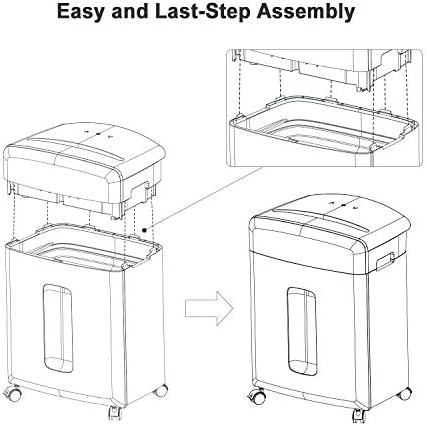 Easy and Last-Step Assembly