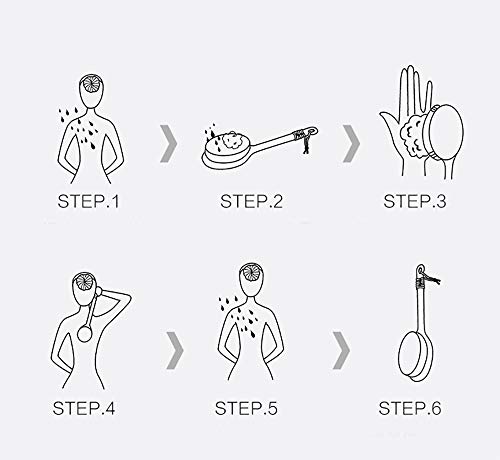 STEP.1

STEP.2

STEP.3

STEP.4

STEP.5

STEP.6