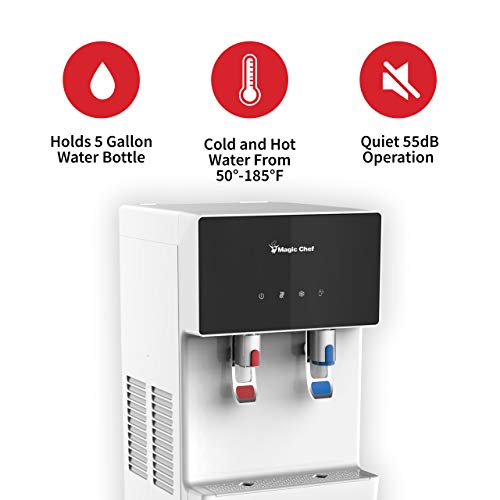 Holds 5 Gallon Water Bottle

Cold and Hot Water From 50°-185°F

Quiet 55dB Operation

Magic Chef