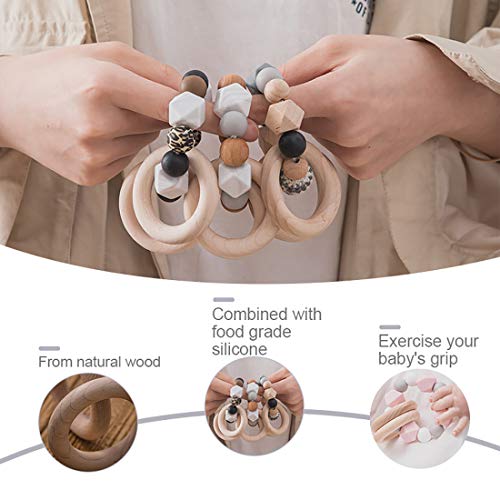 From natural wood

Combined with food grade silicone

Exercise your baby's grip