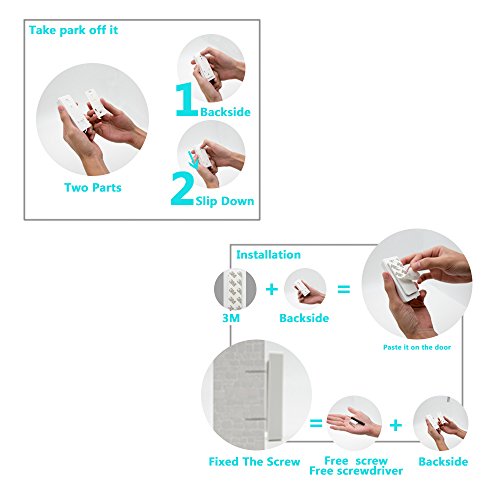 Take park off it

Two Parts

1 Backside

2 Slip Down

Installation

3M + Backside =

Paste it on the door

Fixed The Screw = Free screw Free screwdriver + Backside