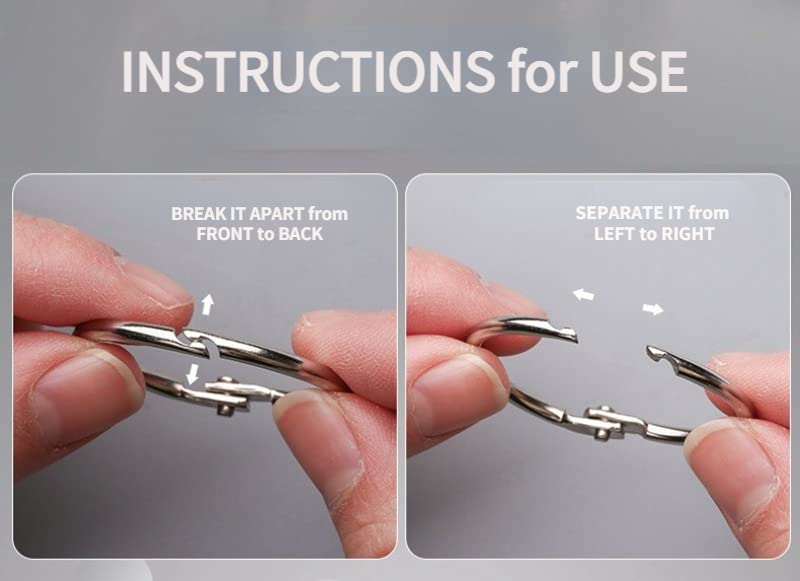 INSTRUCTIONS for USE

BREAK IT APART from FRONT to BACK

SEPARATE IT from LEFT to RIGHT