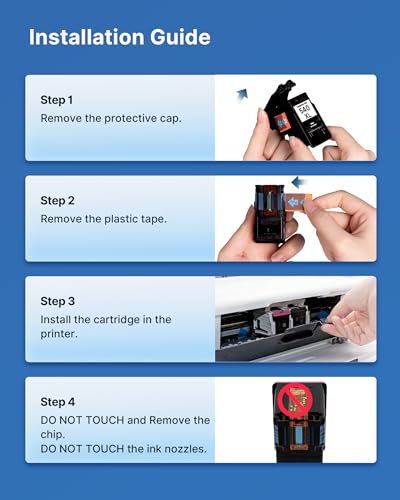 Installation Guide

Step 1
Remove the protective cap.

540 XL

Step 2
Remove the plastic tape.

Step 3
Install the cartridge in the printer.

Step 4
DO NOT TOUCH and Remove the chip.
DO NOT TOUCH the ink nozzles.