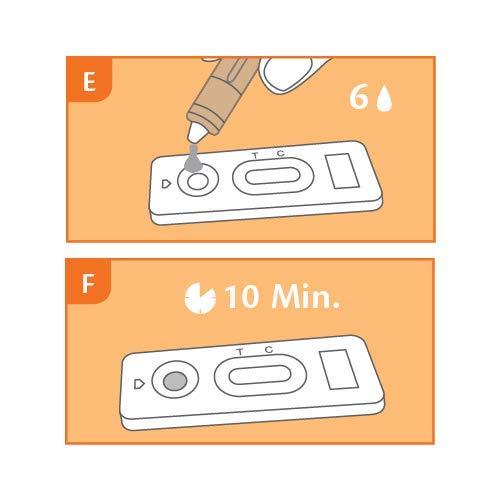 E

6

T C

F

10 Min.

T C