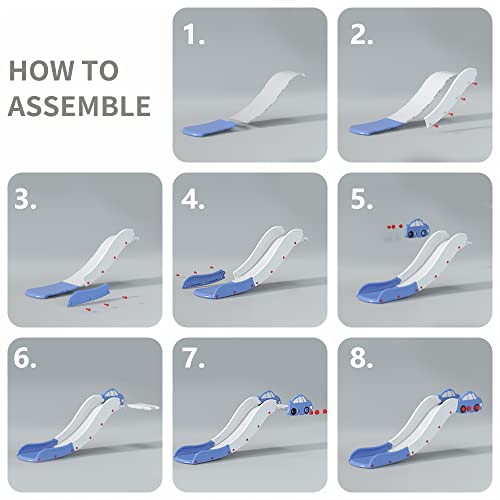 HOW TO ASSEMBLE

1.

2.

3.

4.

5.

6.

7.

8.