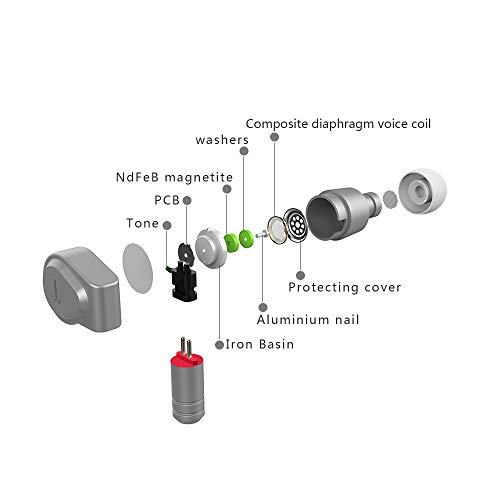 Composite diaphragm voice coil

washers

NdFeB magnetite

PCB

Tone

Protecting cover

Aluminium nail

Iron Basin