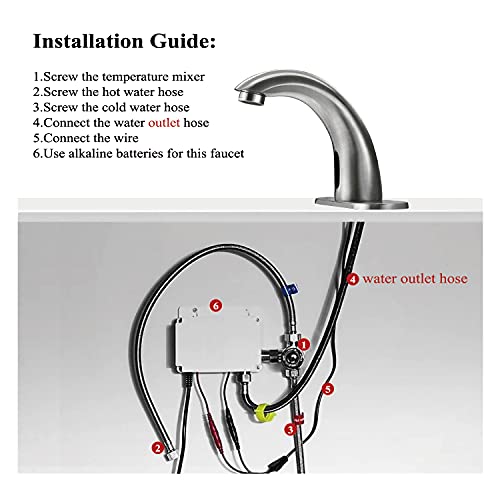 Installation Guide:

1.Screw the temperature mixer
2.Screw the hot water hose
3.Screw the cold water hose
4.Connect the water outlet hose
5.Connect the wire
6.Use alkaline batteries for this faucet

4 water outlet hose

6

1

5

3

2