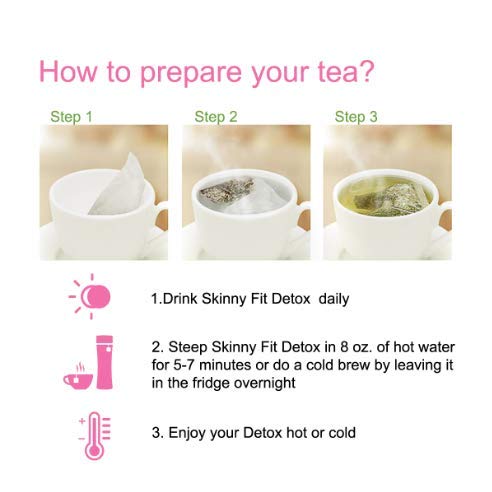 How to prepare your tea?

Step 1

Step 2

Step 3

1.Drink Skinny Fit Detox daily

2. Steep Skinny Fit Detox in 8 oz. of hot water for 5-7 minutes or do a cold brew by leaving it in the fridge overnight

3. Enjoy your Detox hot or cold