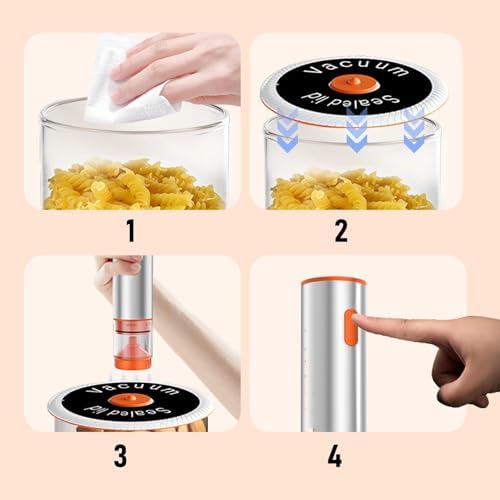 Vacuum
Sealed lid

1

2

Vacuum
Sealed lid

3

4