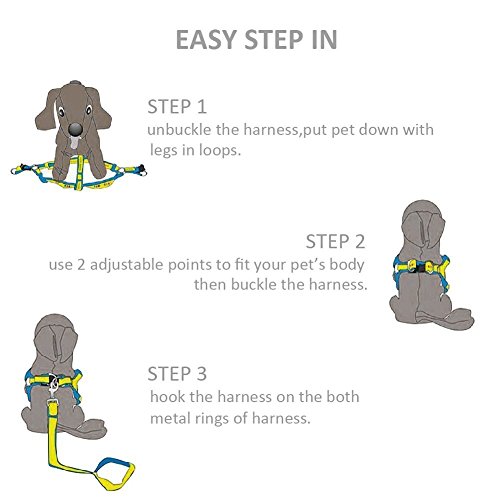 EASY STEP IN

STEP 1
unbuckle the harness,put pet down with legs in loops.

STEP 2
use 2 adjustable points to fit your pet's body then buckle the harness.

STEP 3
hook the harness on the both metal rings of harness.