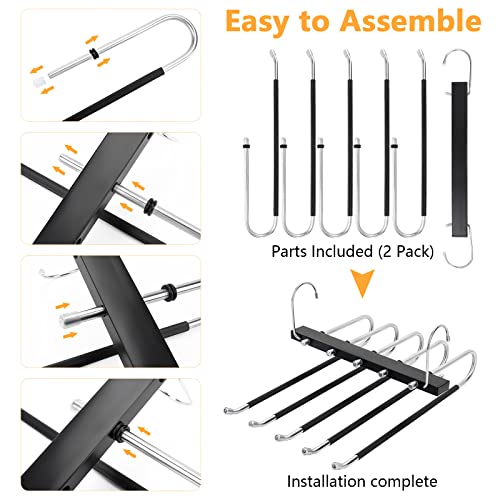 Easy to Assemble

Parts Included (2 Pack)

Installation complete