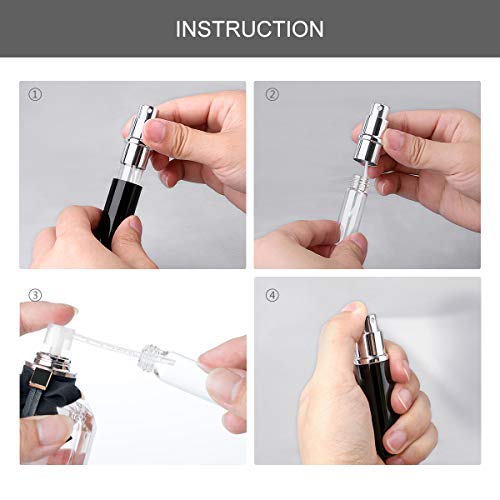 INSTRUCTION

①

②

③

④