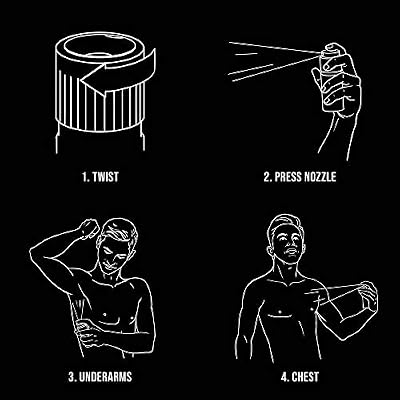 1. TWIST

2. PRESS NOZZLE

3. UNDERARMS

4. CHEST