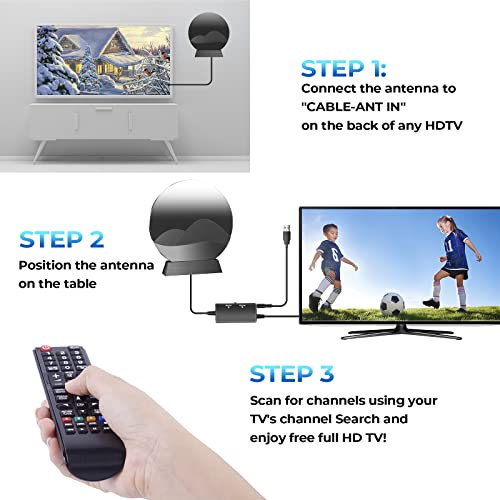 STEP 1:
Connect the antenna to "CABLE-ANT IN" on the back of any HDTV

STEP 2
Position the antenna on the table

6

11

STEP 3
Scan for channels using your TV's channel Search and enjoy free full HD TV!