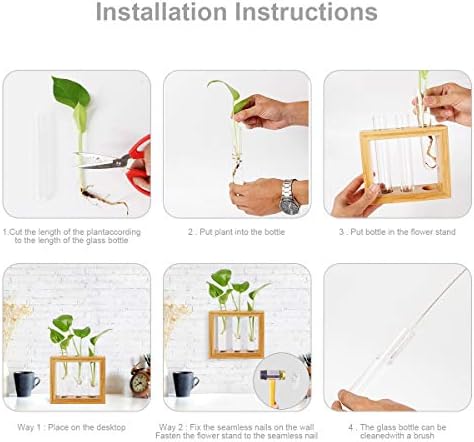 Installation Instructions

1.Cut the length of the plantaccording to the length of the glass bottle

2 . Put plant into the bottle

3 . Put bottle in the flower stand

Way 1 : Place on the desktop

Way 2 : Fix the seamless nails on the wall Fasten the flower stand to the seamless nail

4 . The glass bottle can be cleanedwith a brush