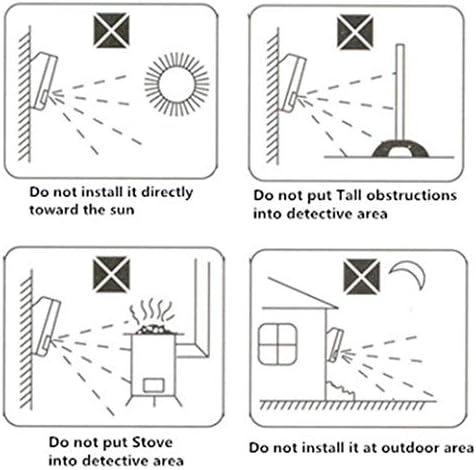 Do not install it directly toward the sun

Do not put Tall obstructions into detective area

Do not put Stove into detective area

Do not install it at outdoor area