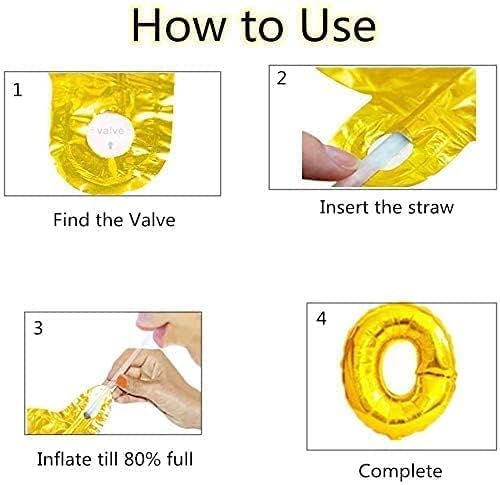 How to Use

1

valve

Find the Valve

2

Insert the straw

3

Inflate till 80% full

4

Complete