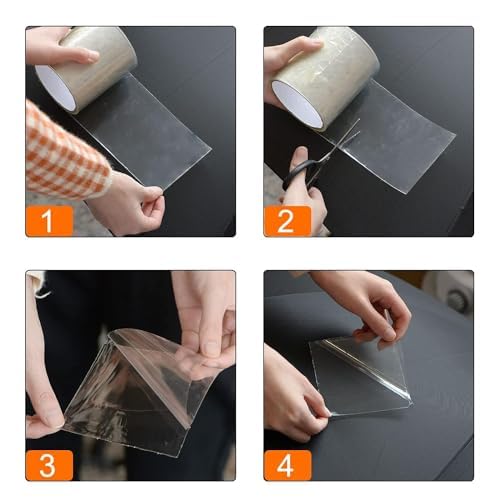 1

2

3

4