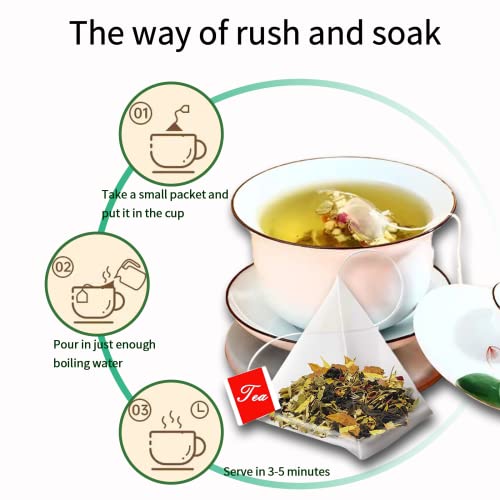 The way of rush and soak

01

Take a small packet and put it in the cup

02

Pour in just enough boiling water

03

Serve in 3-5 minutes

Tea