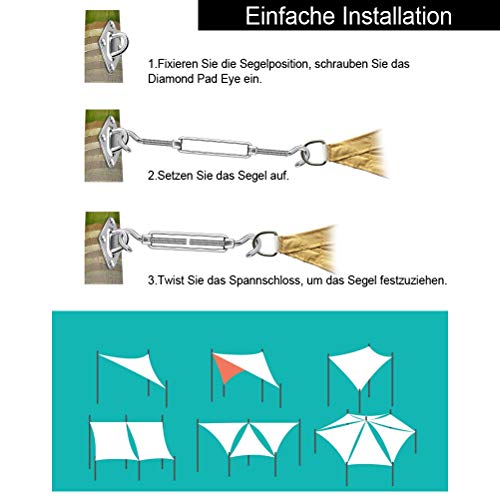 Einfache Installation

1.Fixieren Sie die Segelposition, schrauben Sie das Diamond Pad Eye ein.

2.Setzen Sie das Segel auf.

3.Twist Sie das Spannschloss, um das Segel festzuziehen.