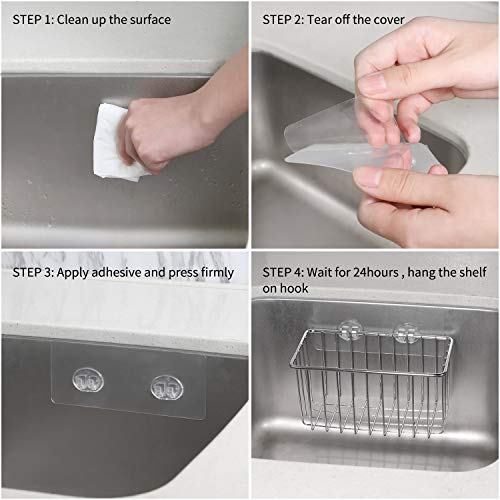 STEP 1: Clean up the surface

STEP 2: Tear off the cover

STEP 3: Apply adhesive and press firmly

STEP 4: Wait for 24hours , hang the shelf on hook