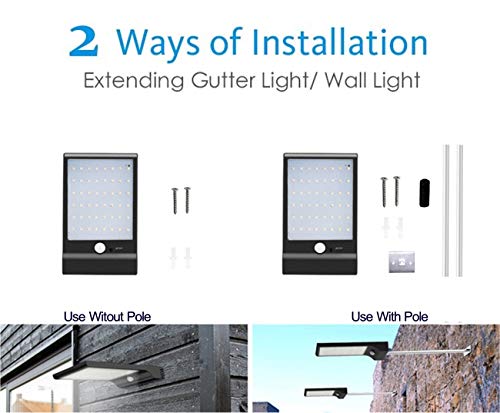 2 Ways of Installation
Extending Gutter Light/ Wall Light

Use Witout Pole

Use With Pole